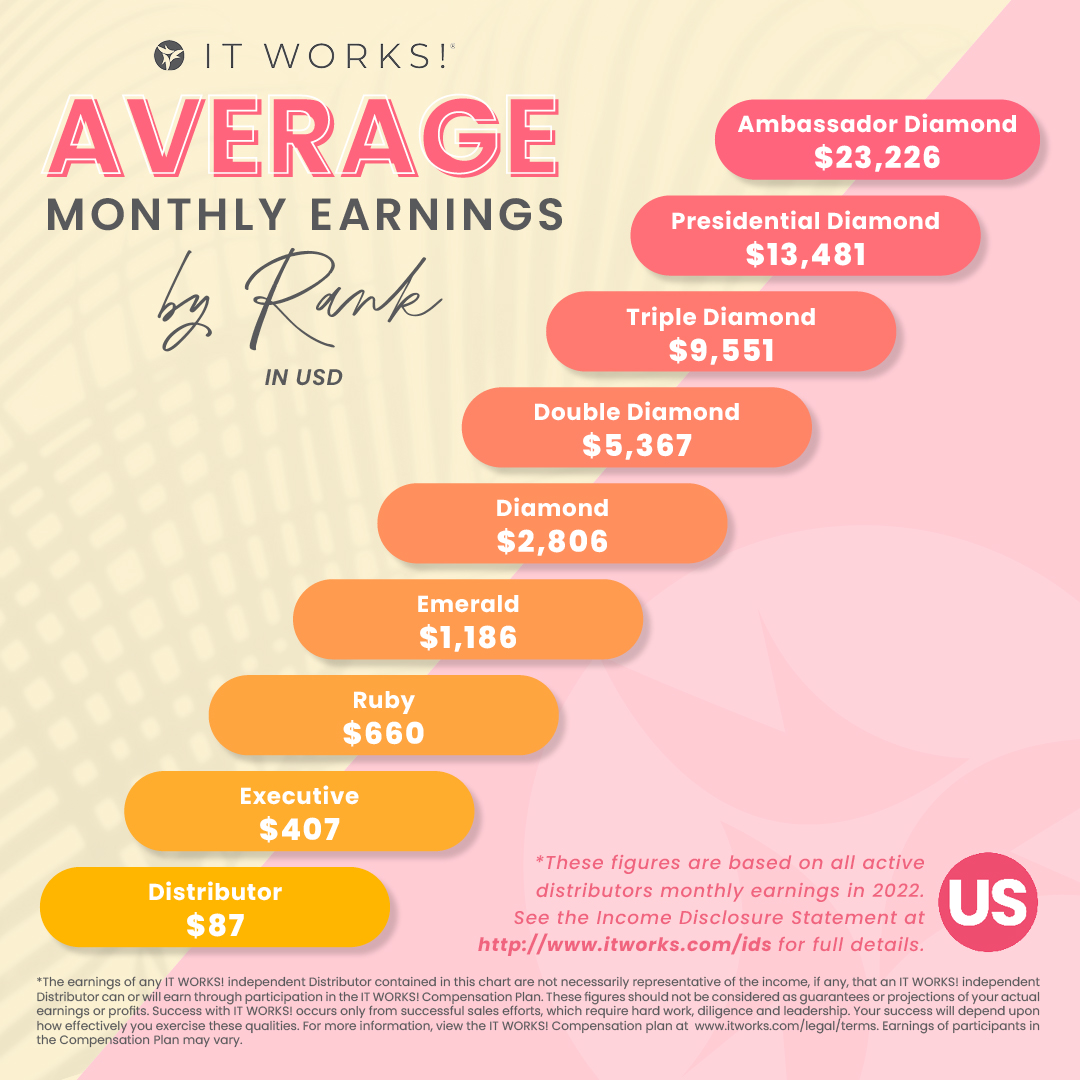 IT WORKS!®

AVERAGE
MONTHLY EARNINGS
by Rank
IN USD

Ambassador Diamond
$23,226

Presidential Diamond
$13,481

Triple Diamond
$9,551

Double Diamond
$5,367

Diamond
$2,806

Emerald
$1,186

Ruby
$660

Executive
$407

Distributor
$87

*These figures are based on all active distributors monthly earnings in 2022. See the Income Disclosure Statement at http://www.itworks.com/ids for full details.

US

*The earnings of any IT WORKS! independent Distributor contained in this chart are not necessarily representative of the income, if any, that an IT WORKS! independent Distributor can or will earn through participation in the IT WORKS! Compensation Plan. These figures should not be considered as guarantees or projections of your actual earnings or profits. Success with IT WORKS! occurs only from successful sales efforts, which require hard work, diligence and leadership. Your success will depend upon how effectively you exercise these qualities. For more information, view the IT WORKS! Compensation plan at www.itworks.com/legal/terms. Earnings of participants in the Compensation Plan may vary.